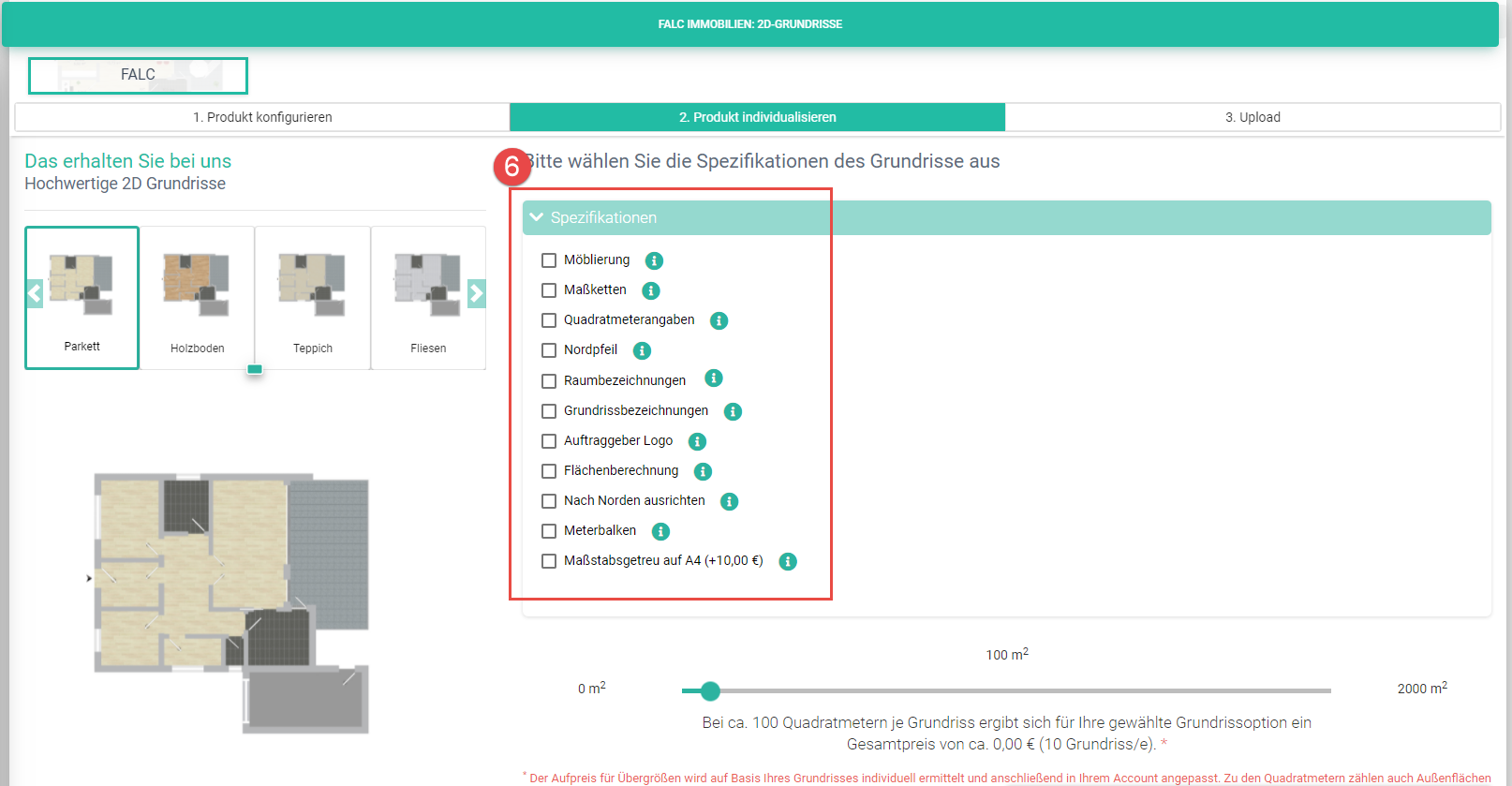 FALC IMMOBILIEN: 2D-GRUNDRISSE

FALC

1. Produkt konfigurieren
2. Produkt individualisieren
3. Upload

Das erhalten Sie bei uns
Hochwertige 2D Grundrisse

Parkett
Holzboden
Teppich
Fliesen

6

Bitte wählen Sie die Spezifikationen des Grundrisse aus

Spezifikationen

Möblierung
Maßketten
Quadratmeterangaben
Nordpfeil
Raumbezeichnungen
Grundrissbezeichnungen
Auftraggeber Logo
Flächenberechnung
Nach Norden ausrichten
Meterbalken
Maßstabsgetreu auf A4 (+10,00 €)

100 $m^2$

0 $m^2$

2000 $m^2$

Bei ca. 100 Quadratmetern je Grundriss ergibt sich für Ihre gewählte Grundrissoption ein Gesamtpreis von ca. 0,00 € (10 Grundriss/e). *

* Der Aufpreis für Übergrößen wird auf Basis Ihres Grundrisses individuell ermittelt und anschließend in Ihrem Account angepasst. Zu den Quadratmetern zählen auch Außenflächen